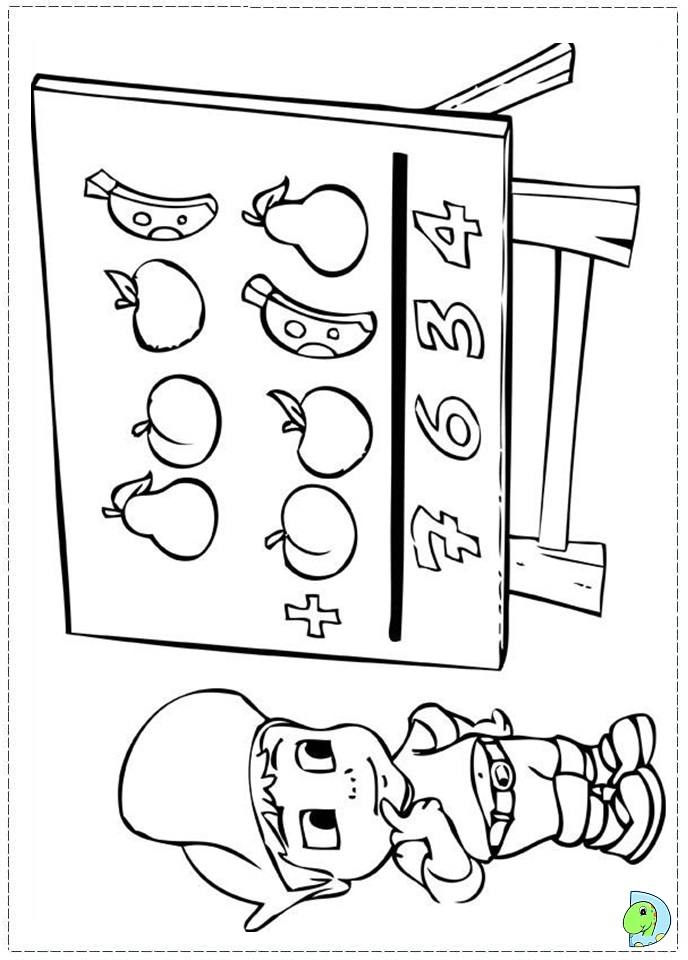 +
7 6 3 4