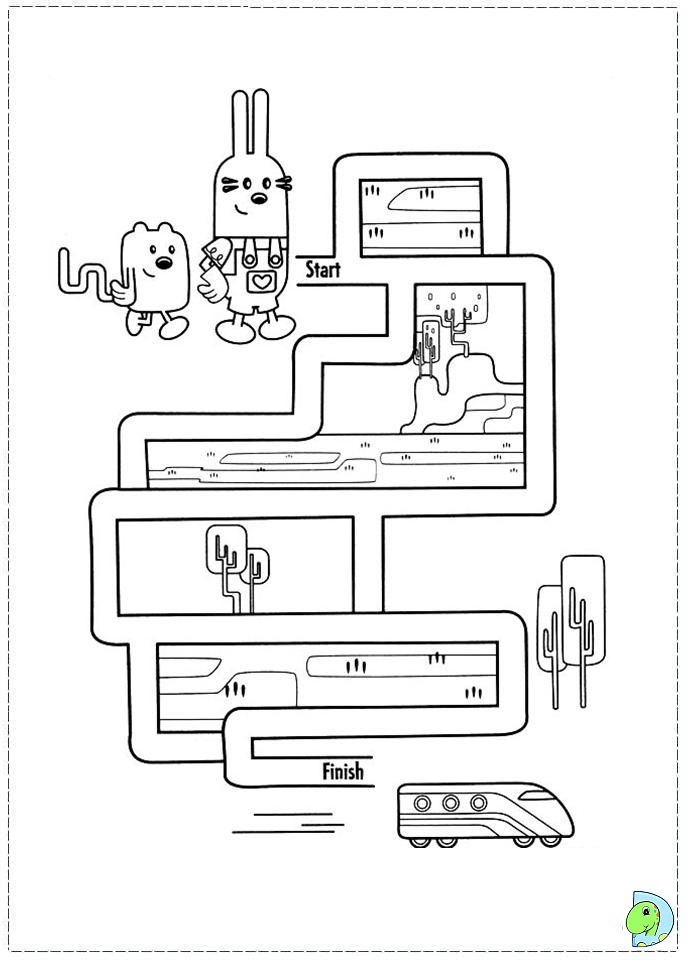 Start

Finish